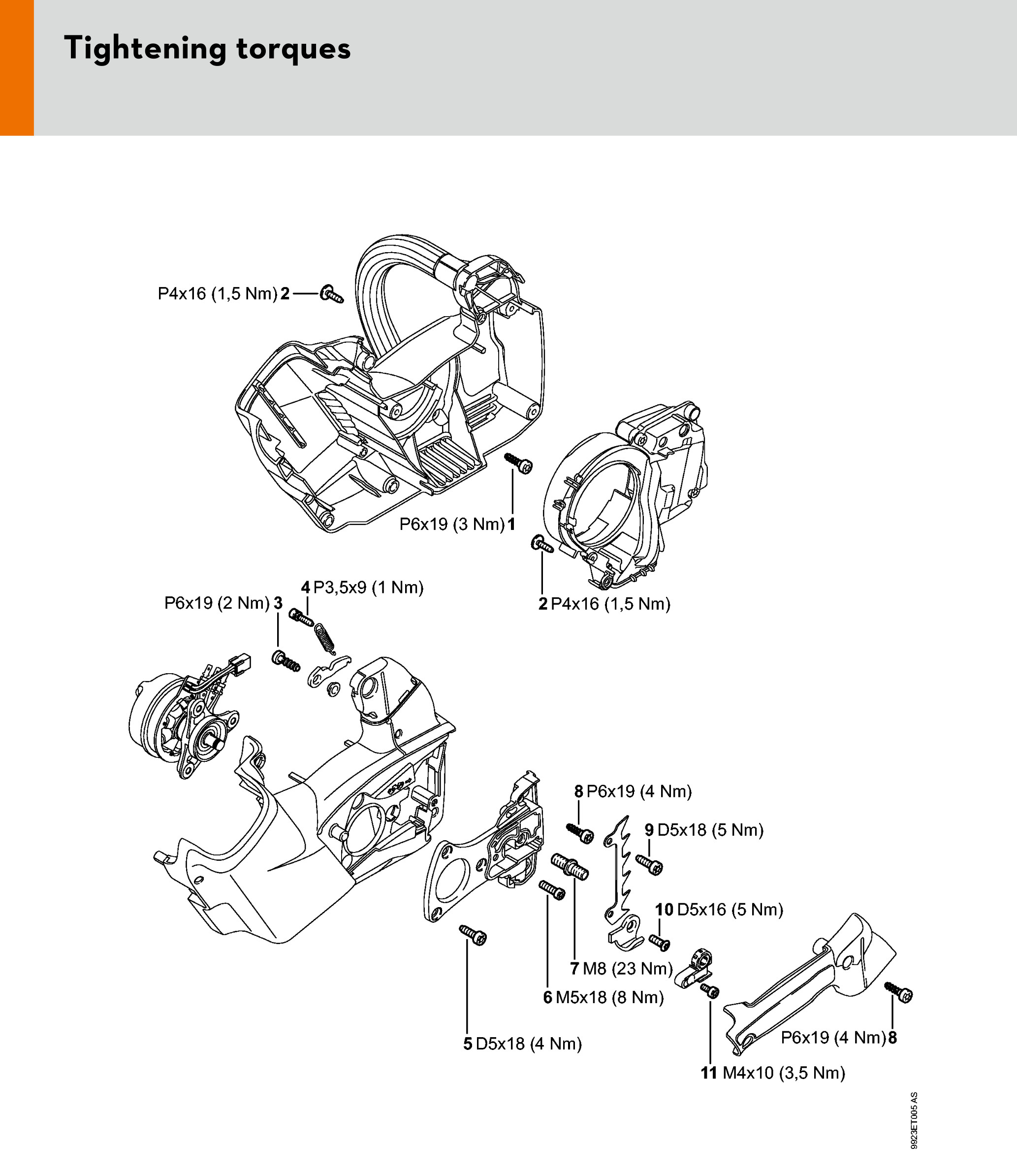 Tightening torques

P4x16 (1,5 Nm) 2

P6x19 (3 Nm) 1

2 P4x16 (1,5 Nm)

4 P3,5x9 (1 Nm)

P6x19 (2 Nm) 3

8 P6x19 (4 Nm)

9 D5x18 (5 Nm)

10 D5x16 (5 Nm)

7 M8 (23 Nm)

6 M5x18 (8 Nm)

5 D5x18 (4 Nm)

P6x19 (4 Nm) 8

11 M4x10 (3,5 Nm)

9923ET005 AS